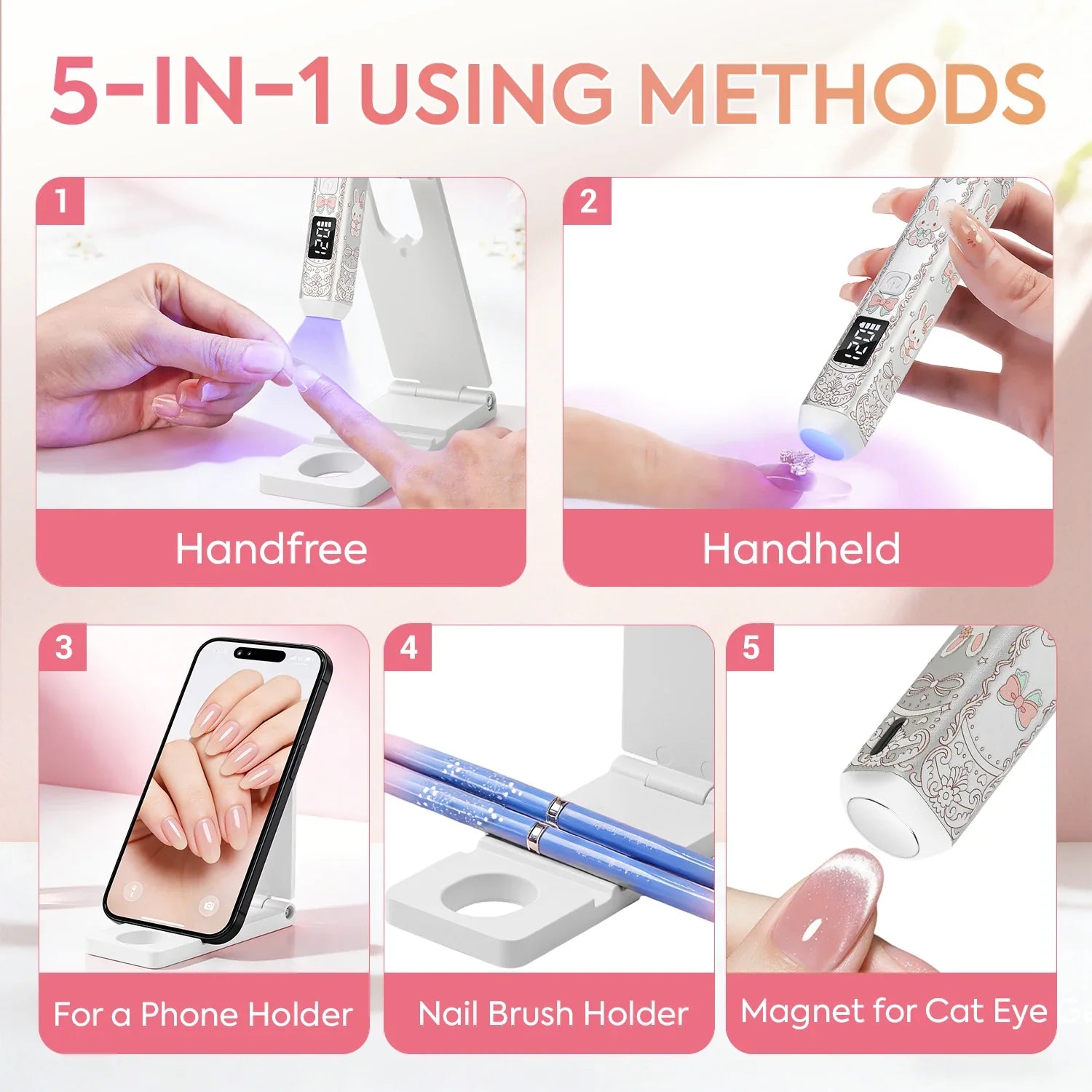 5-IN-1 USING METHODS

1

Handfree

2

Handheld

3

For a Phone Holder

4

Nail Brush Holder

5

Magnet for Cat Eye