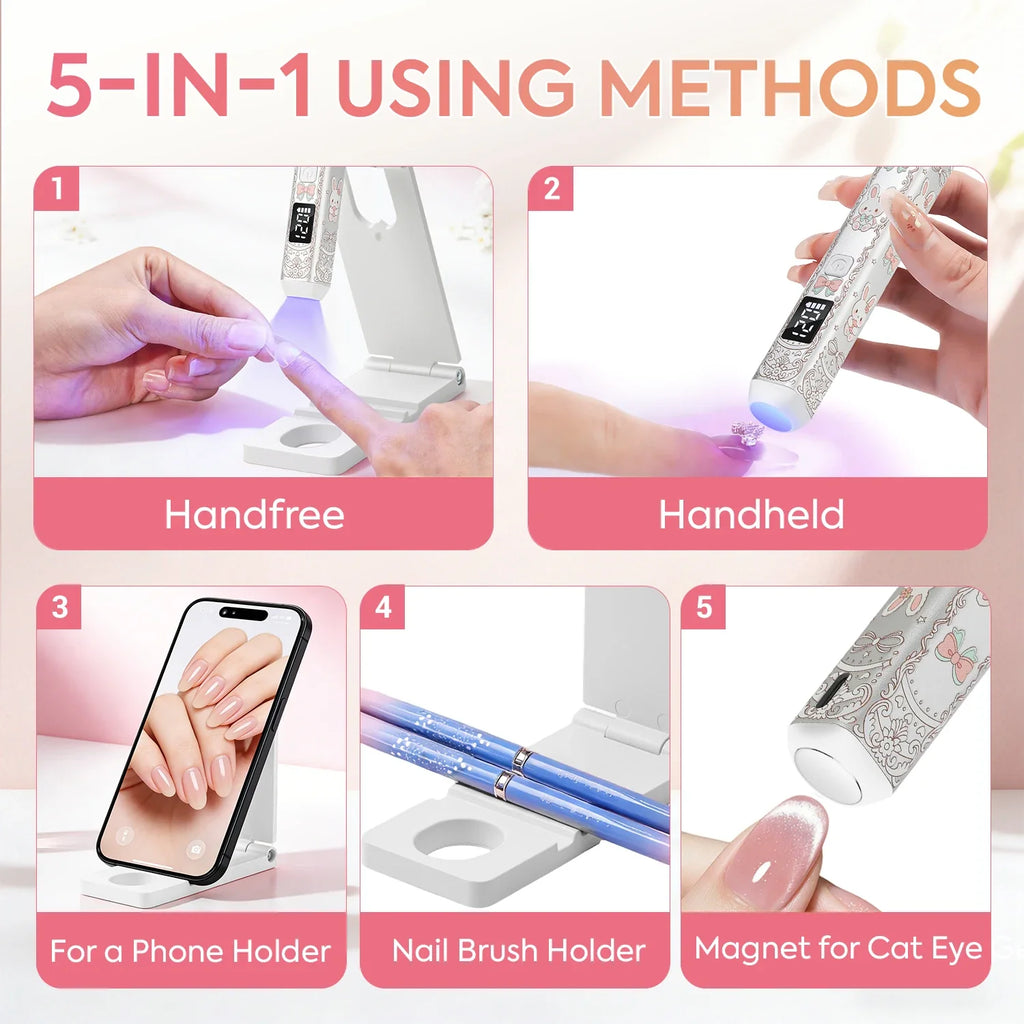 5-IN-1 USING METHODS

1

Handfree

2

Handheld

3

For a Phone Holder

4

Nail Brush Holder

5

Magnet for Cat Eye